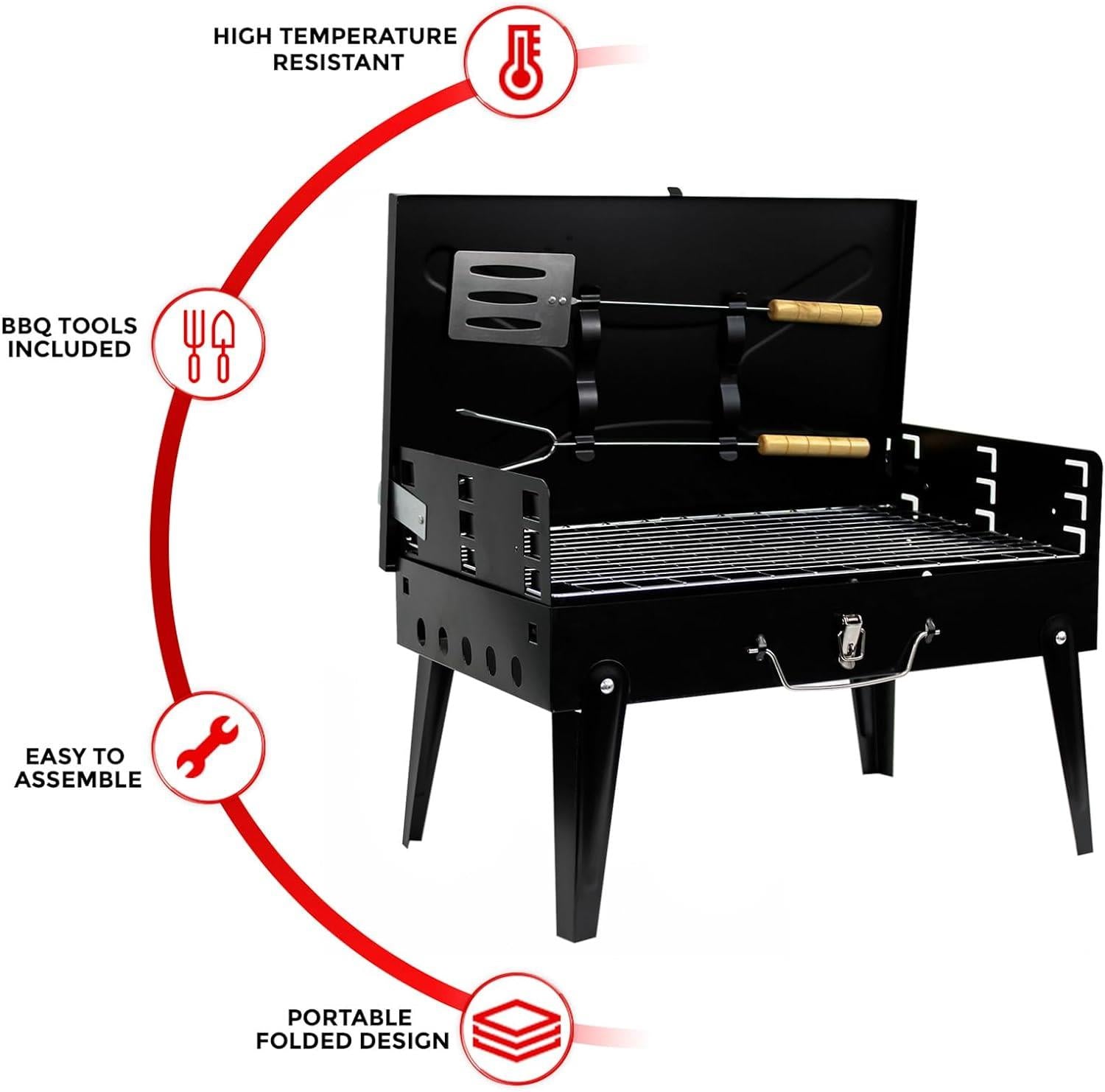 HIGH TEMPERATURE RESISTANT

BBQ TOOLS INCLUDED

EASY TO ASSEMBLE

PORTABLE FOLDED DESIGN