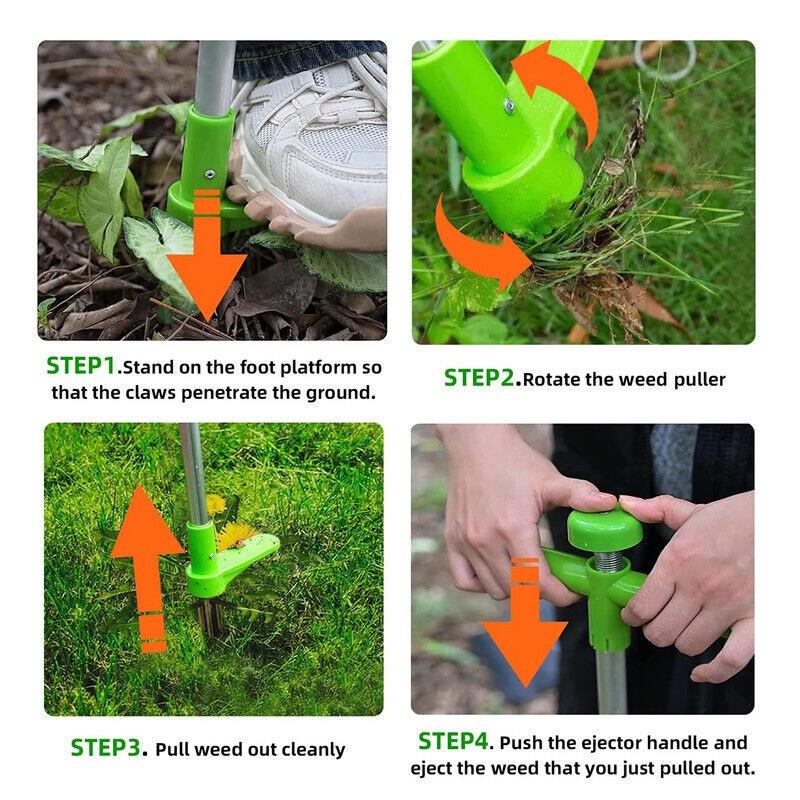 STEP1.Stand on the foot platform so that the claws penetrate the ground.

STEP2.Rotate the weed puller

STEP3. Pull weed out cleanly

STEP4. Push the ejector handle and eject the weed that you just pulled out.