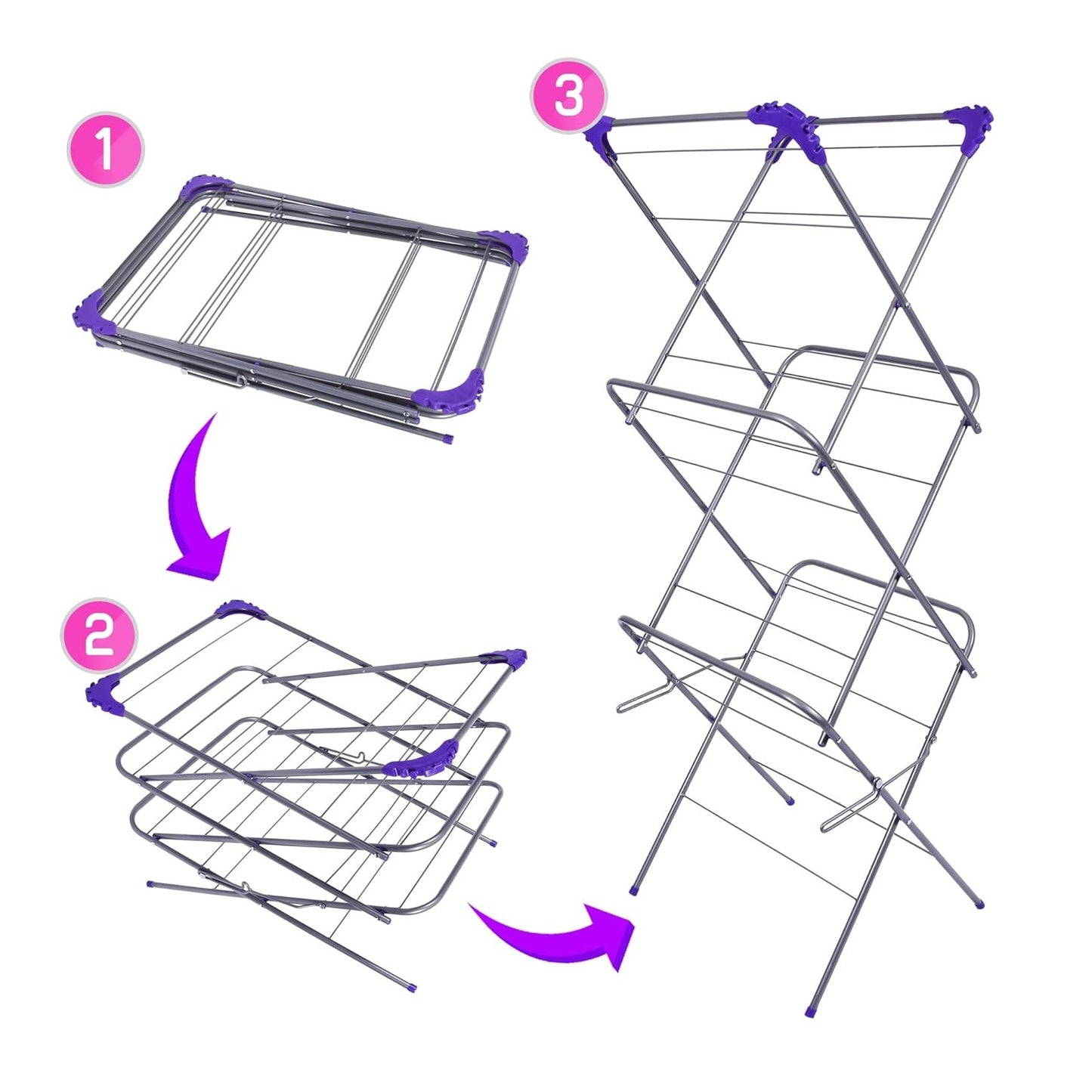 1

2

3