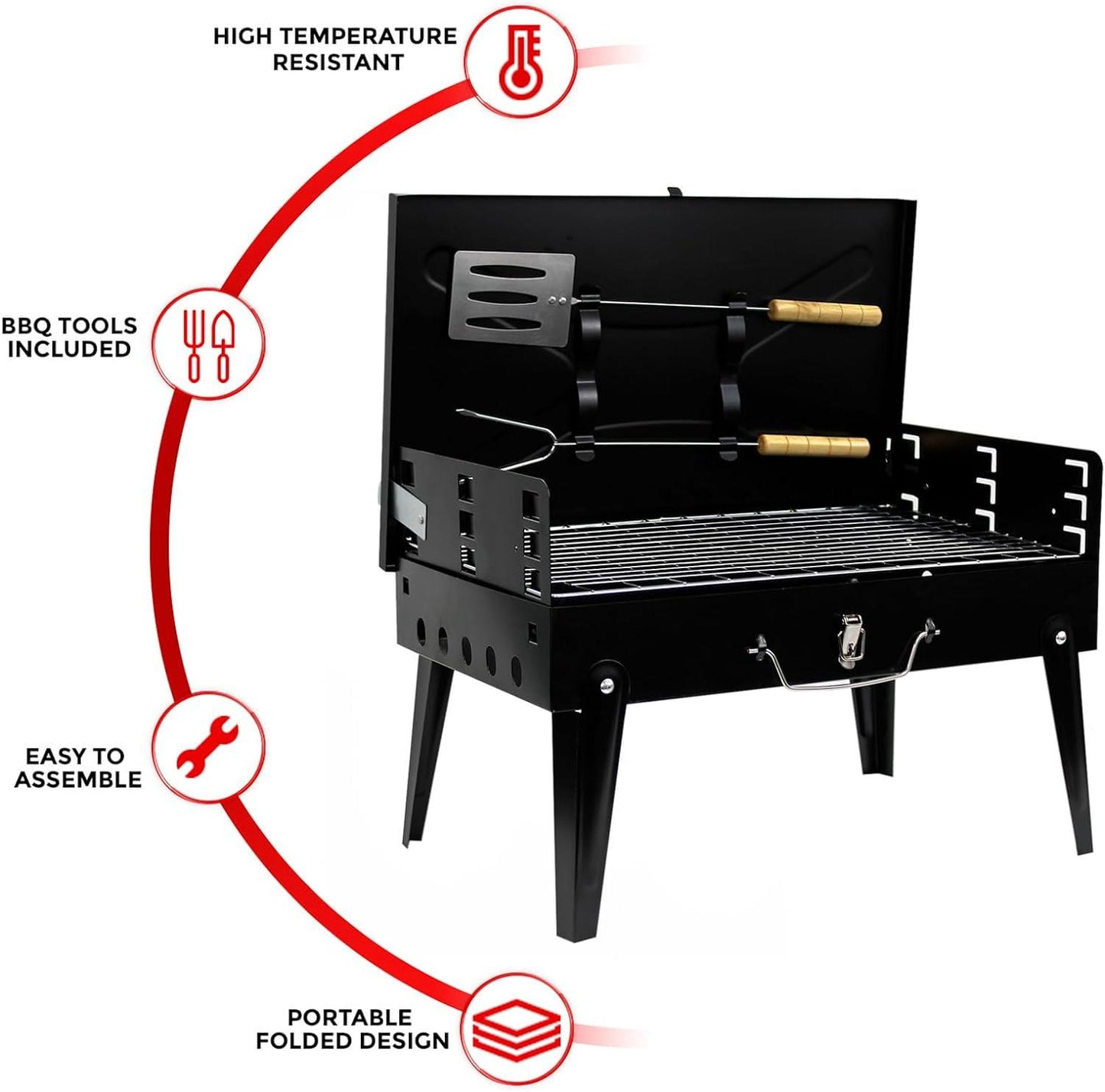 HIGH TEMPERATURE RESISTANT

BBQ TOOLS INCLUDED

EASY TO ASSEMBLE

PORTABLE FOLDED DESIGN