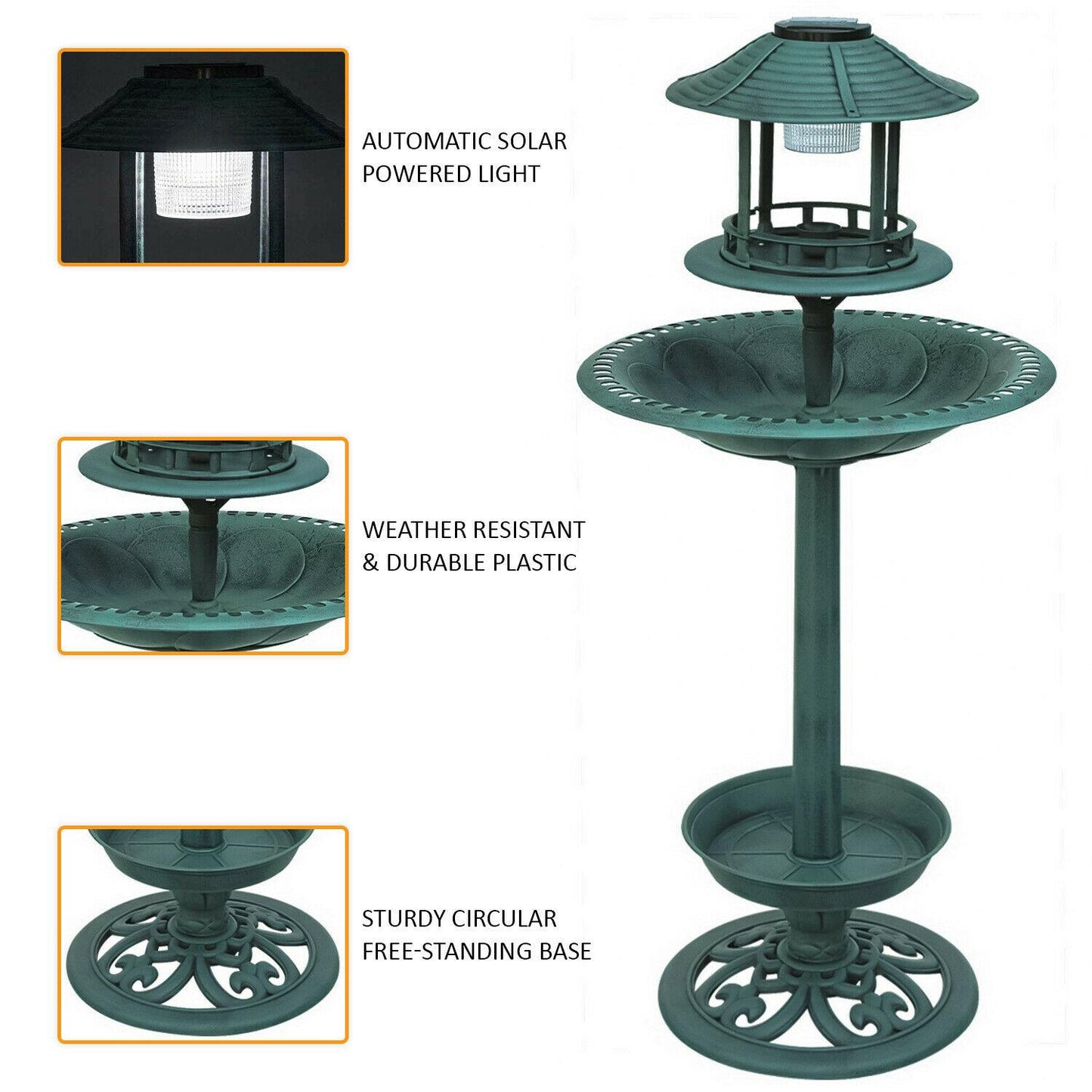 AUTOMATIC SOLAR POWERED LIGHT

WEATHER RESISTANT & DURABLE PLASTIC

STURDY CIRCULAR FREE-STANDING BASE