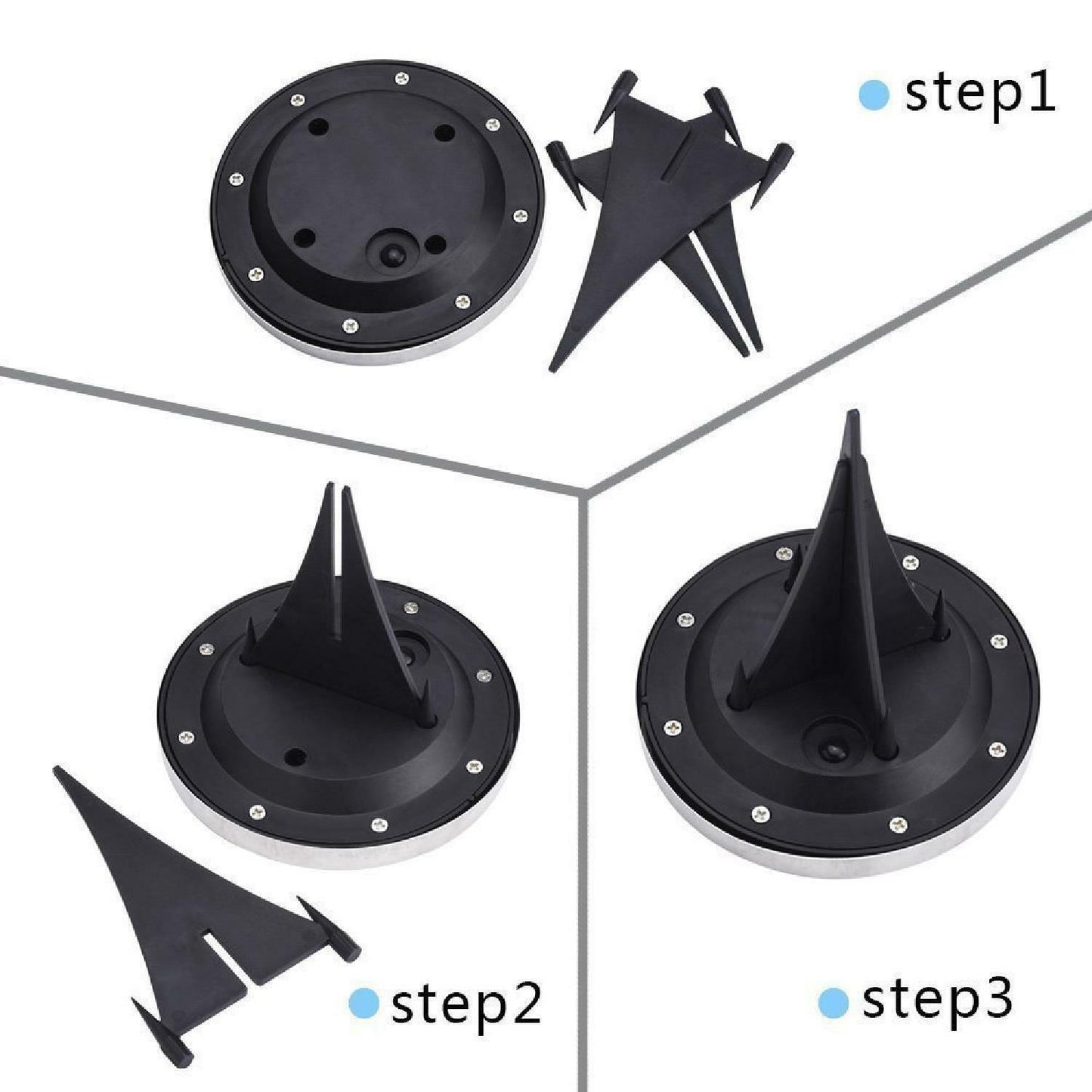 step1

step2

step3