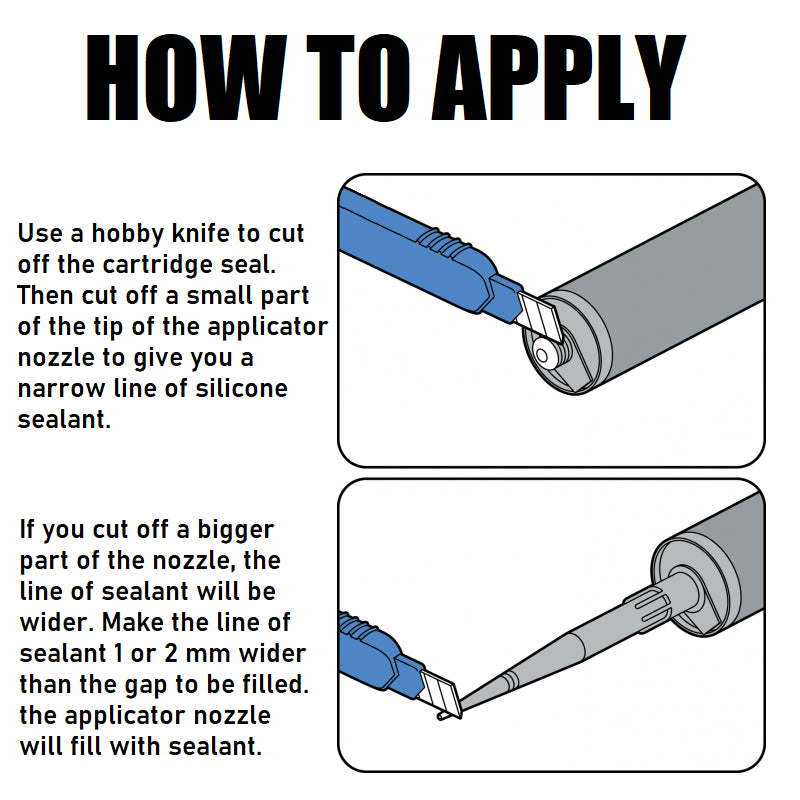 HOW TO APPLY

Use a hobby knife to cut off the cartridge seal. Then cut off a small part of the tip of the applicator nozzle to give you a narrow line of silicone sealant.

If you cut off a bigger part of the nozzle, the line of sealant will be wider. Make the line of sealant 1 or 2 mm wider than the gap to be filled. the applicator nozzle will fill with sealant.