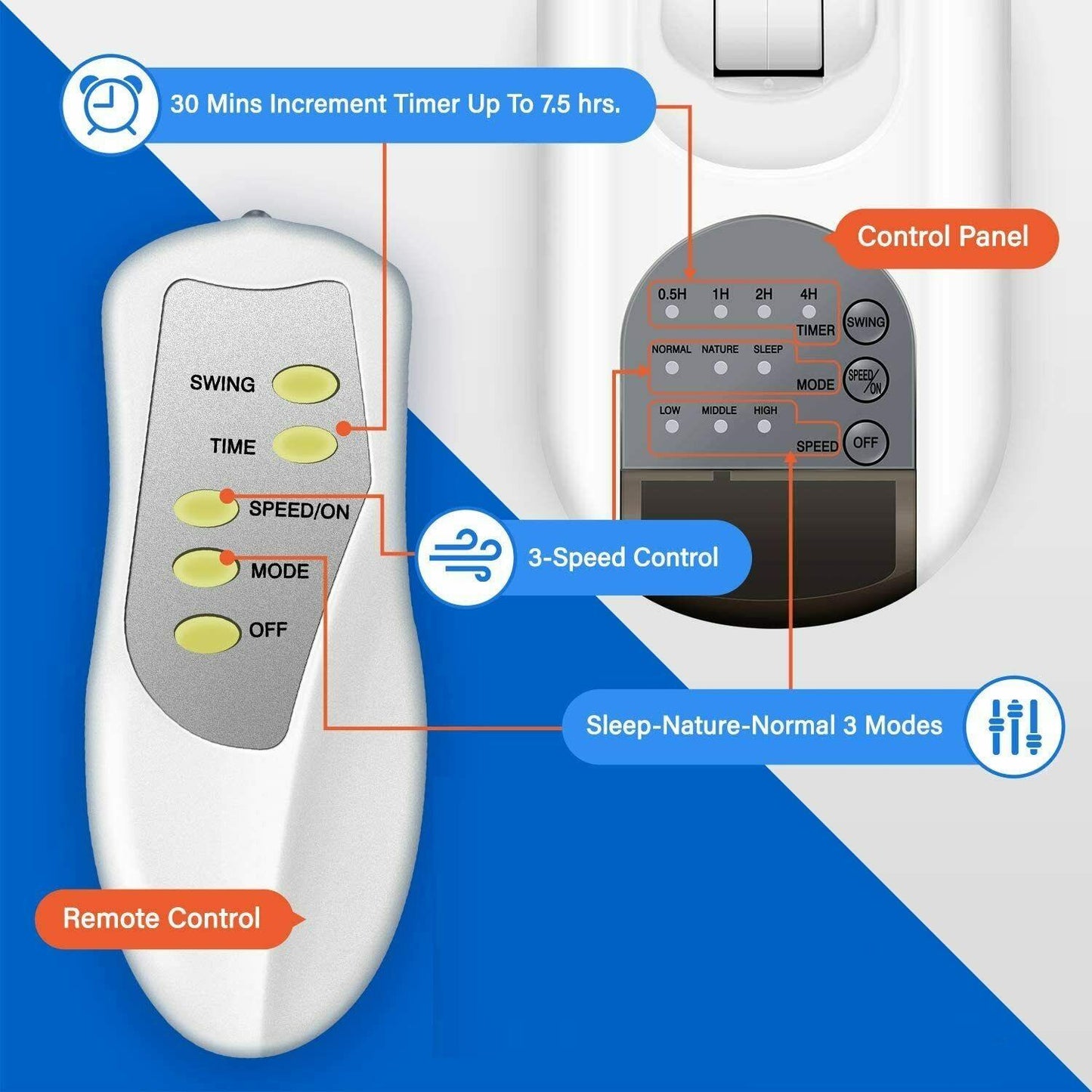 30 Mins Increment Timer Up To 7.5 hrs.

Control Panel

0.5H 1H 2H 4H
TIMER
SWING
NORMAL NATURE SLEEP
MODE
SPEED/ON
LOW MIDDLE HIGH
SPEED
OFF

SWING
TIME
SPEED/ON
MODE
OFF

3-Speed Control

Sleep-Nature-Normal 3 Modes

Remote Control